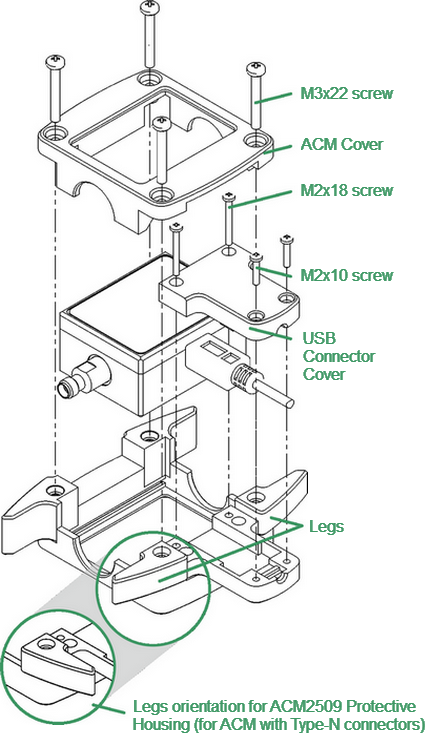 M3x22 screw

ACM Cover

M2x18 screw

M2x10 screw

USB Connector Cover

Legs

Legs orientation for ACM2509 Protective Housing (for ACM with Type-N connectors)