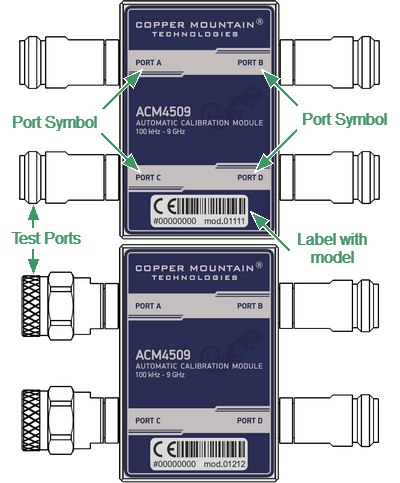 COPPER MOUNTAIN®
TECHNOLOGIES

PORT A
PORT B

Port Symbol
Port Symbol

ACM4509
AUTOMATIC CALIBRATION MODULE
100 kHz - 9 GHz

PORT C
PORT D

CE
#00000000 mod.01111

Test Ports

Label with model

COPPER MOUNTAIN®
TECHNOLOGIES

PORT A
PORT B

ACM4509
AUTOMATIC CALIBRATION MODULE
100 kHz - 9 GHz

PORT C
PORT D

CE
#00000000 mod.01212